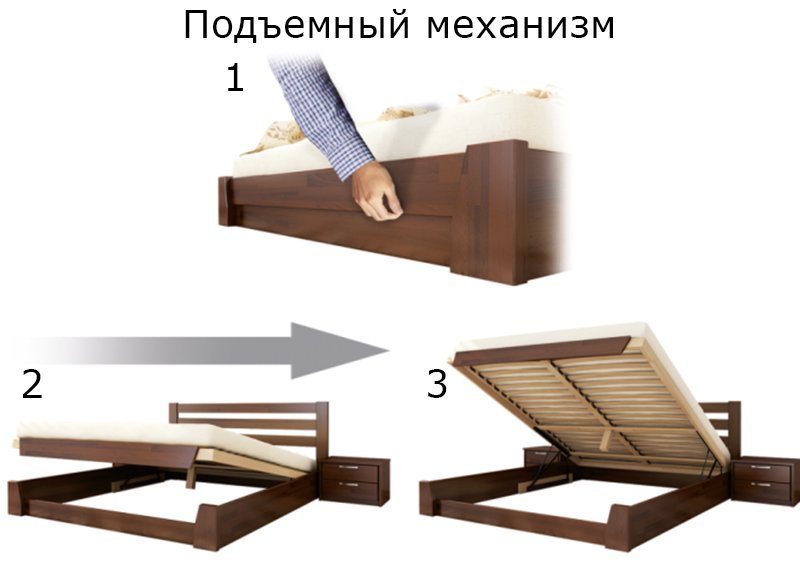 Подъемный механизм

1

2

3